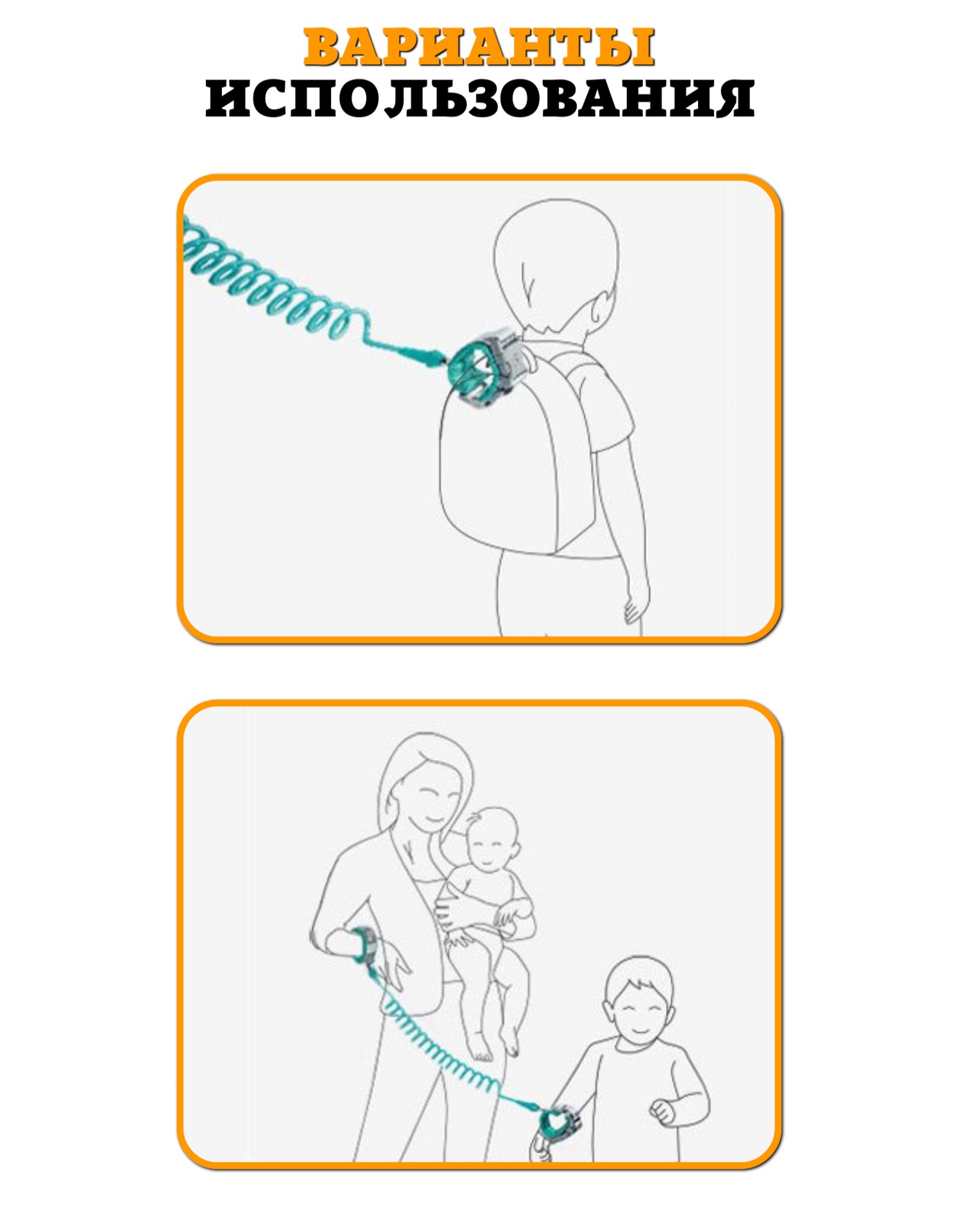 ВАРИАНТЫ
ИСПОЛЬЗОВАНИЯ