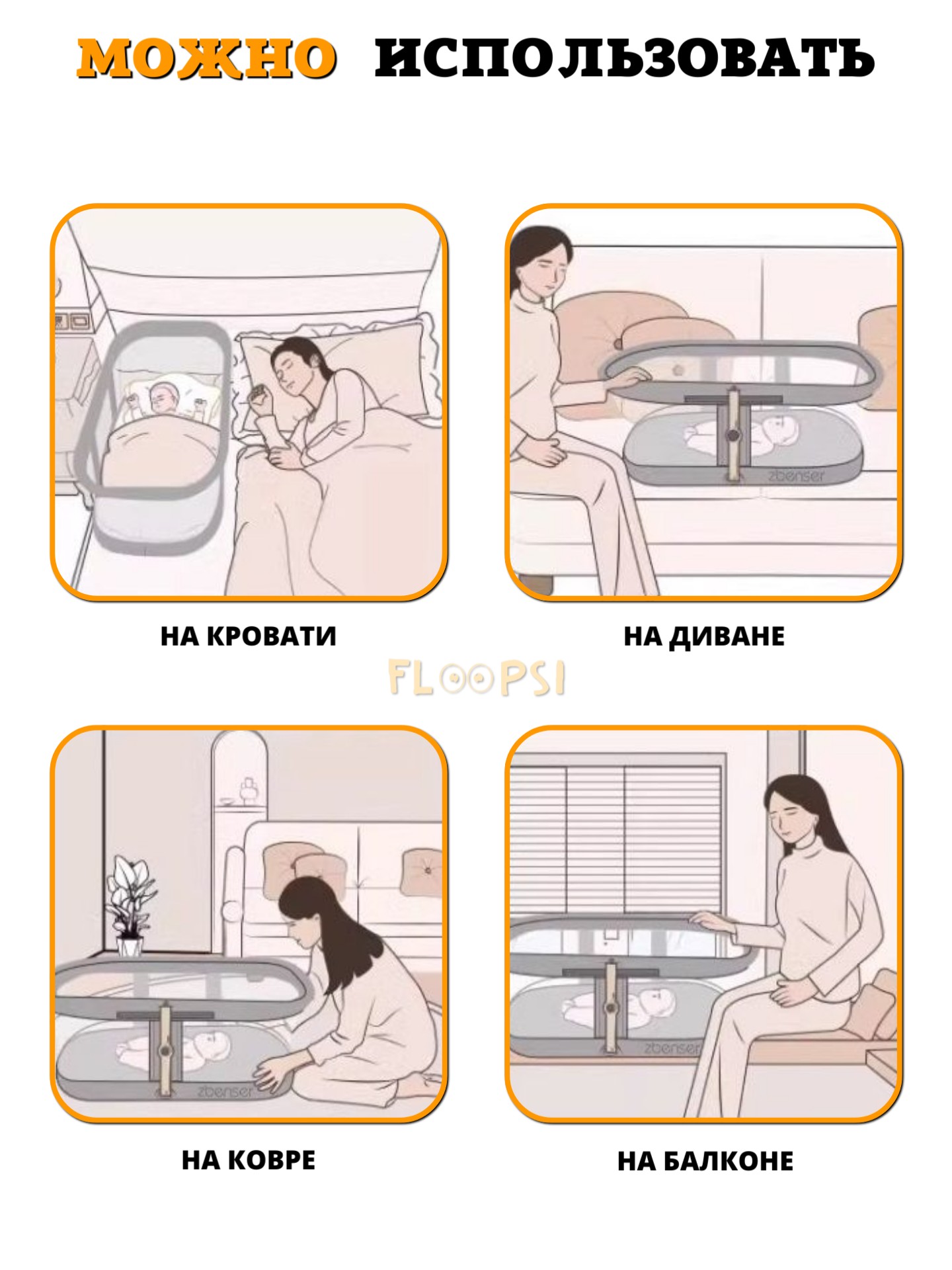 МОЖНО ИСПОЛЬЗОВАТЬ

zbenser

НА КРОВАТИ

НА ДИВАНЕ

FLOOPSI

zbenser

zbenser

НА КОВРЕ

НА БАЛКОНЕ