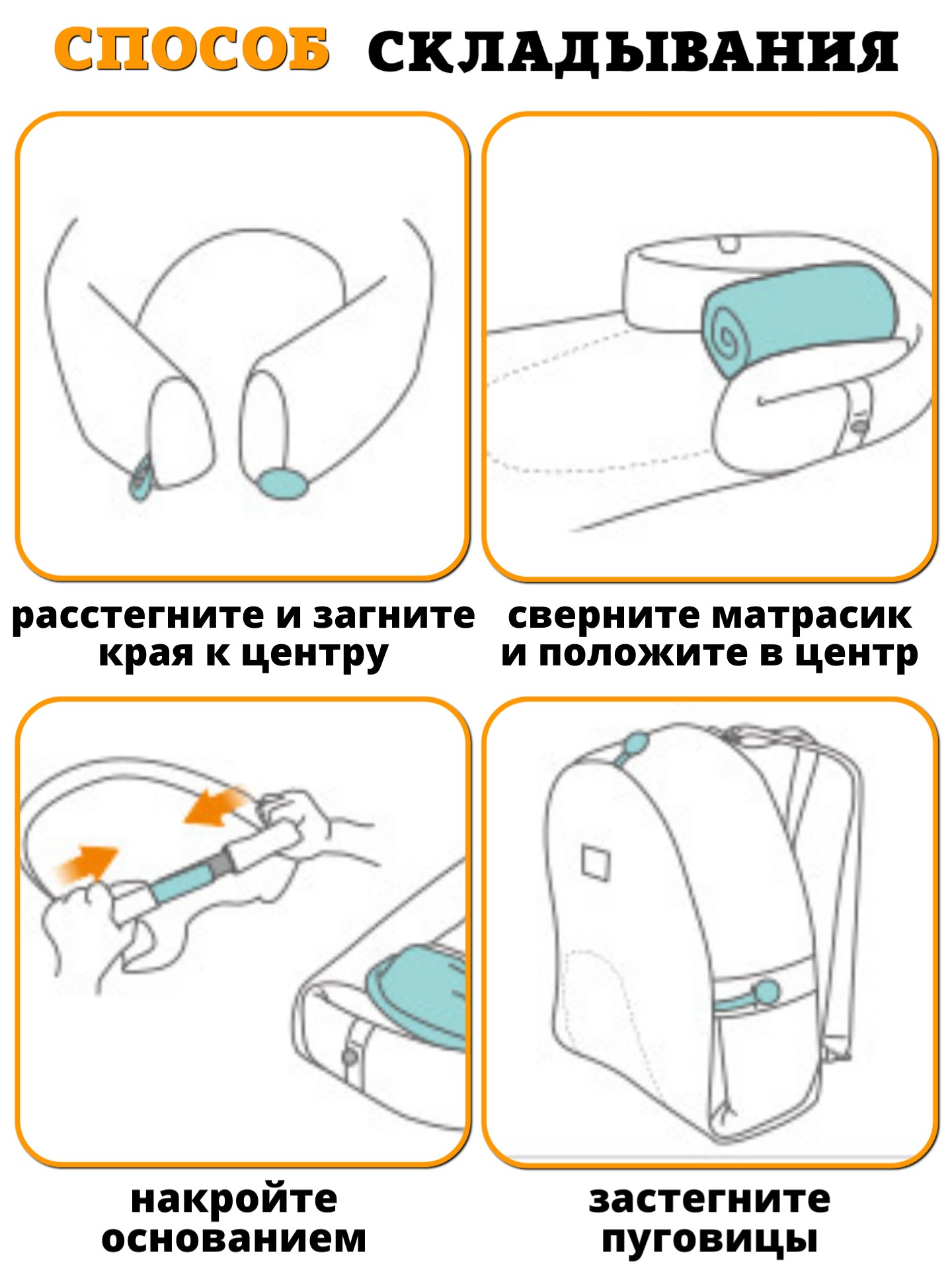 СПОСОБ СКЛАДЫВАНИЯ

расстегните и загните края к центру

сверните матрасик и положите в центр

накройте основанием

застегните пуговицы