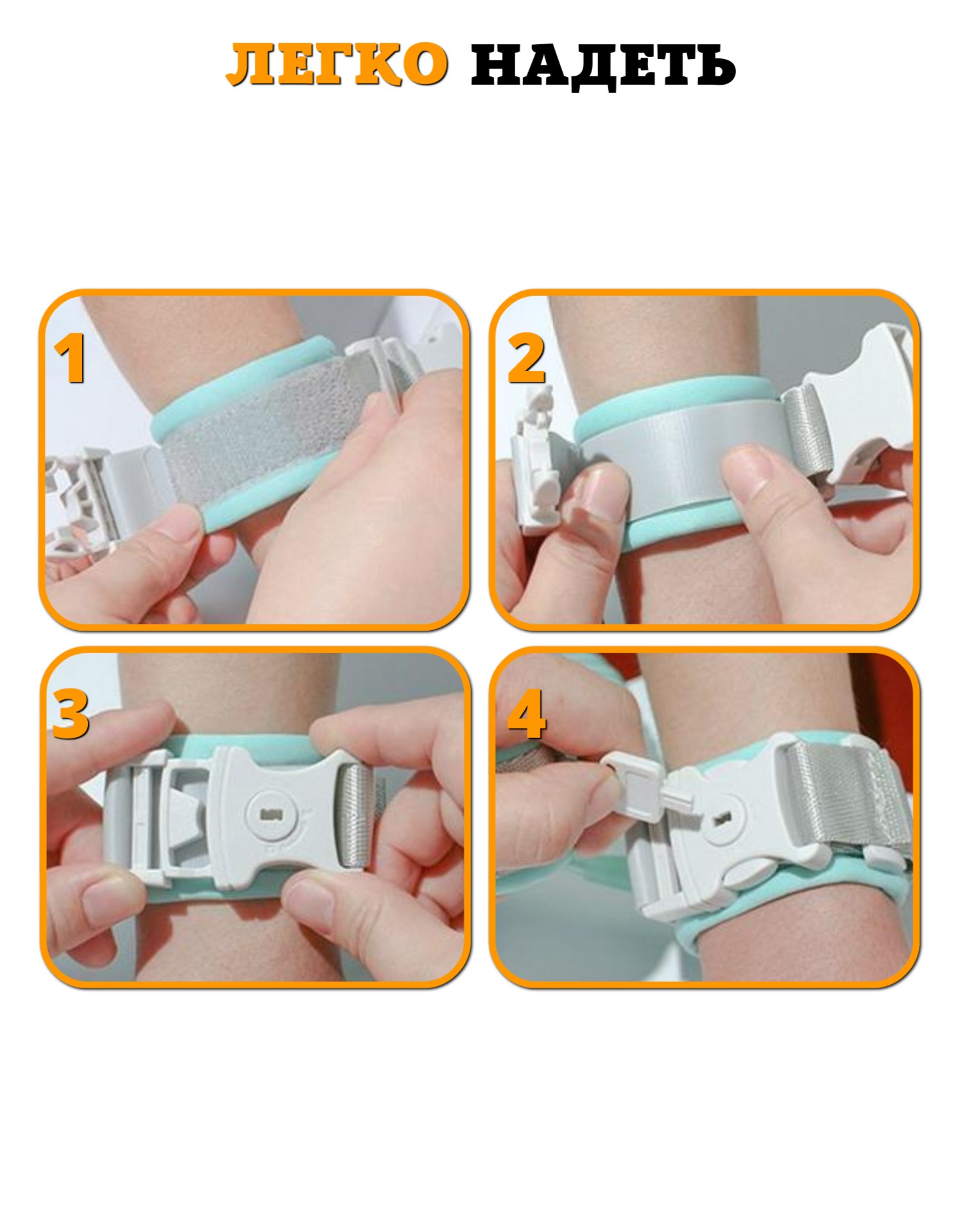 ЛЕГКО НАДЕТЬ

1

2

3

4