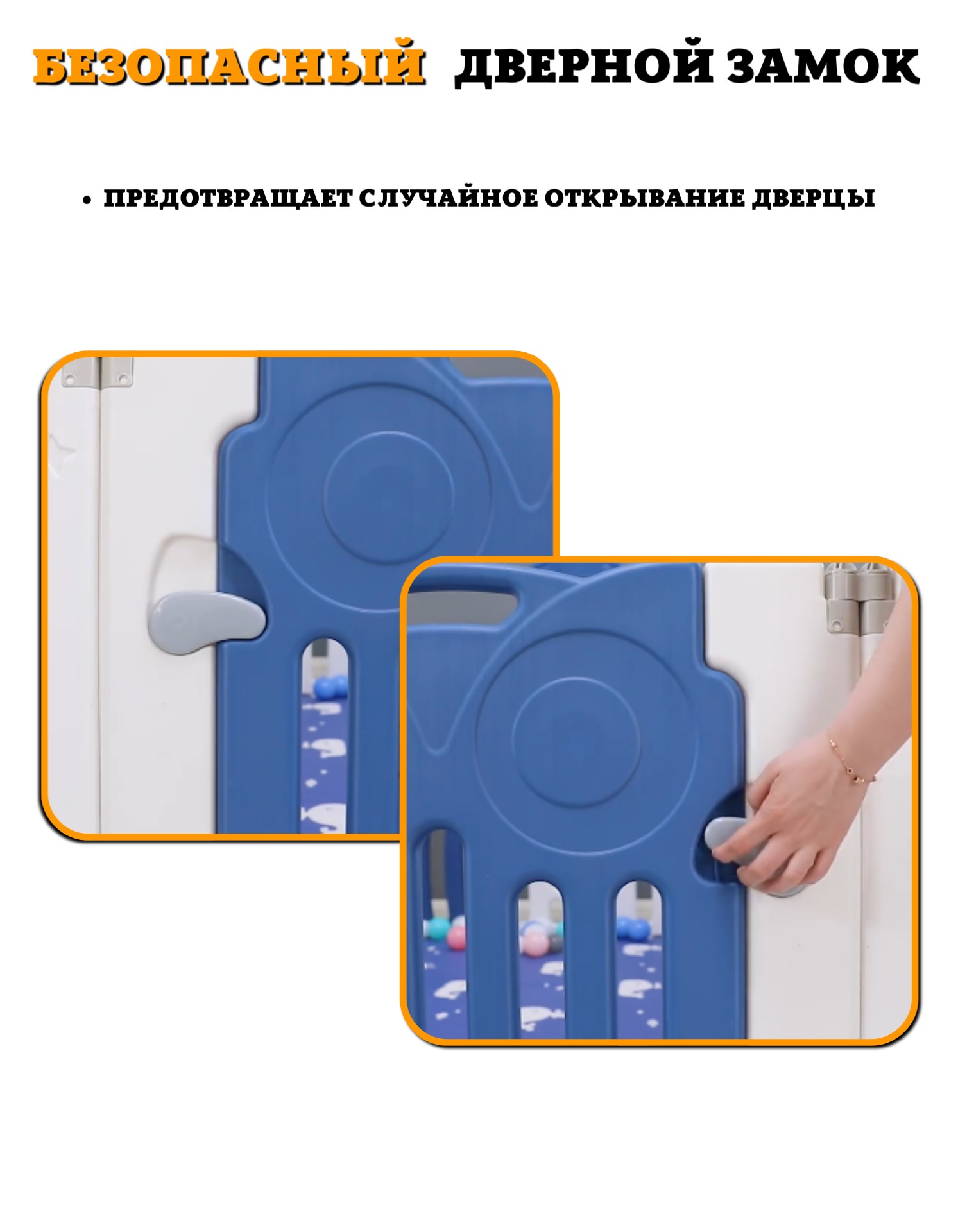 БЕЗОПАСНЫЙ ДВЕРНОЙ ЗАМОК

• ПРЕДОТВРАЩАЕТ СЛУЧАЙНОЕ ОТКРЫВАНИЕ ДВЕРЦЫ