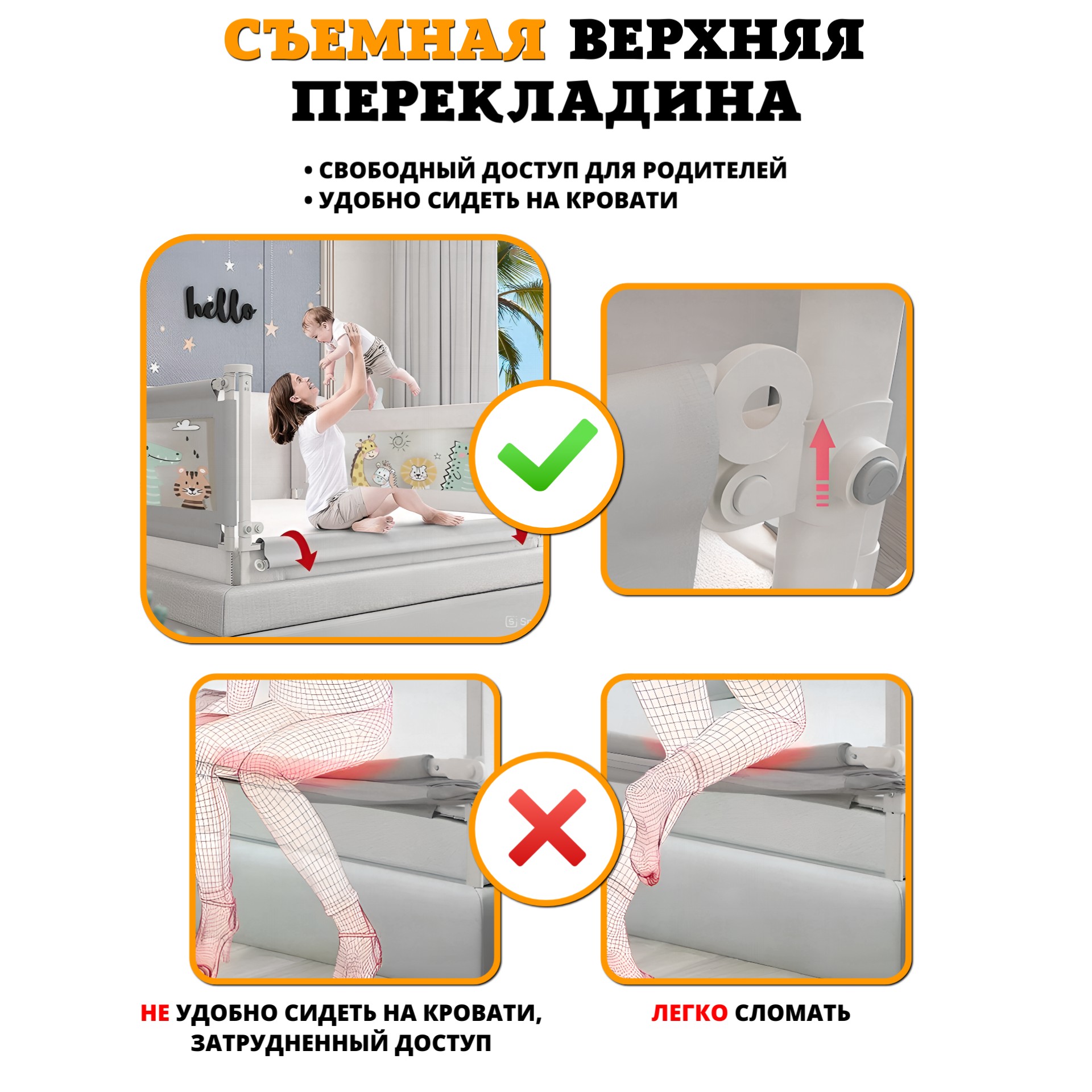 СЪЕМНАЯ ВЕРХНЯЯ ПЕРЕКЛАДИНА

• СВОБОДНЫЙ ДОСТУП ДЛЯ РОДИТЕЛЕЙ
• УДОБНО СИДЕТЬ НА КРОВАТИ

hello

НЕ УДОБНО СИДЕТЬ НА КРОВАТИ, ЗАТРУДНЕННЫЙ ДОСТУП

ЛЕГКО СЛОМАТЬ