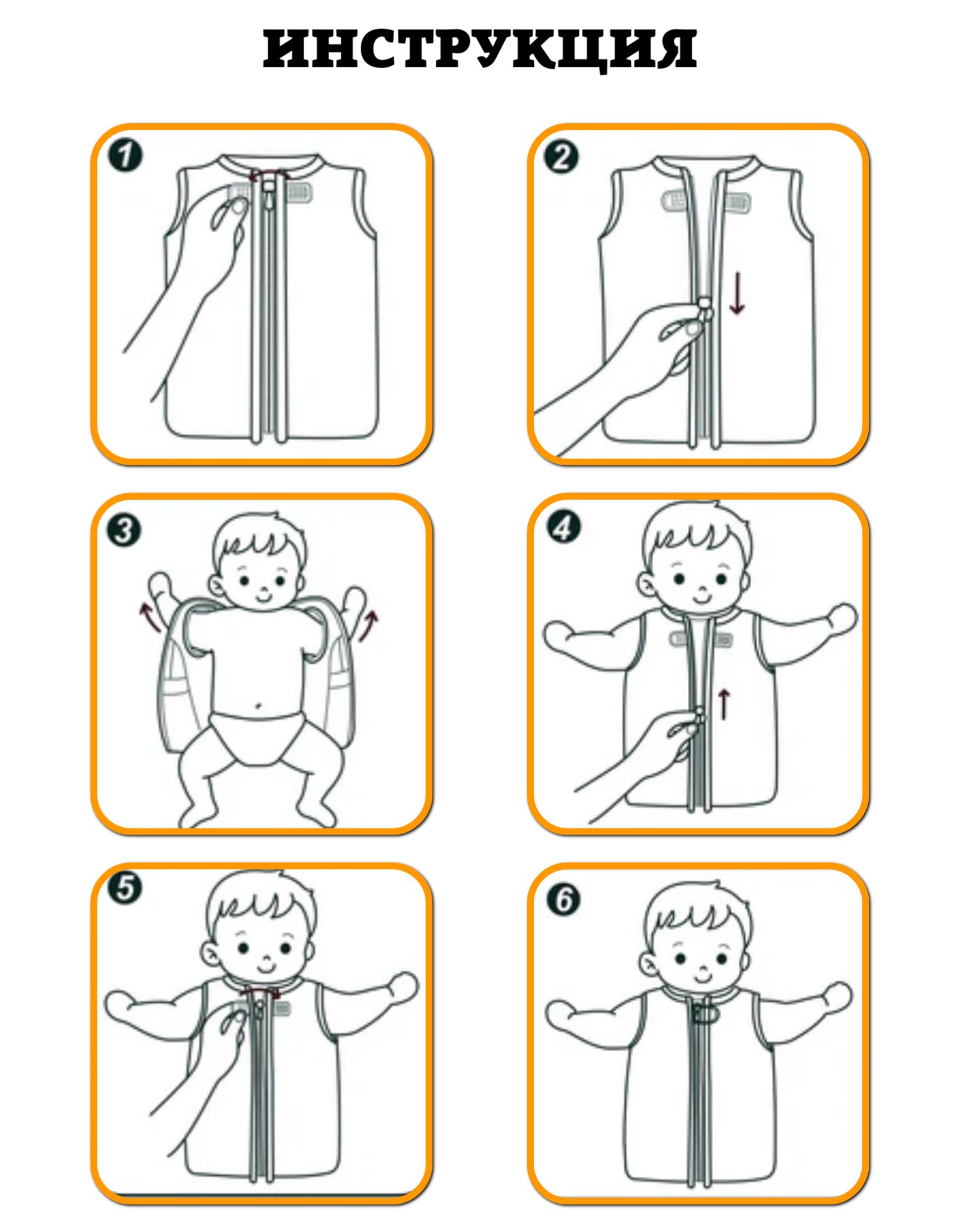 ИНСТРУКЦИЯ

1

2

3

4

5

6