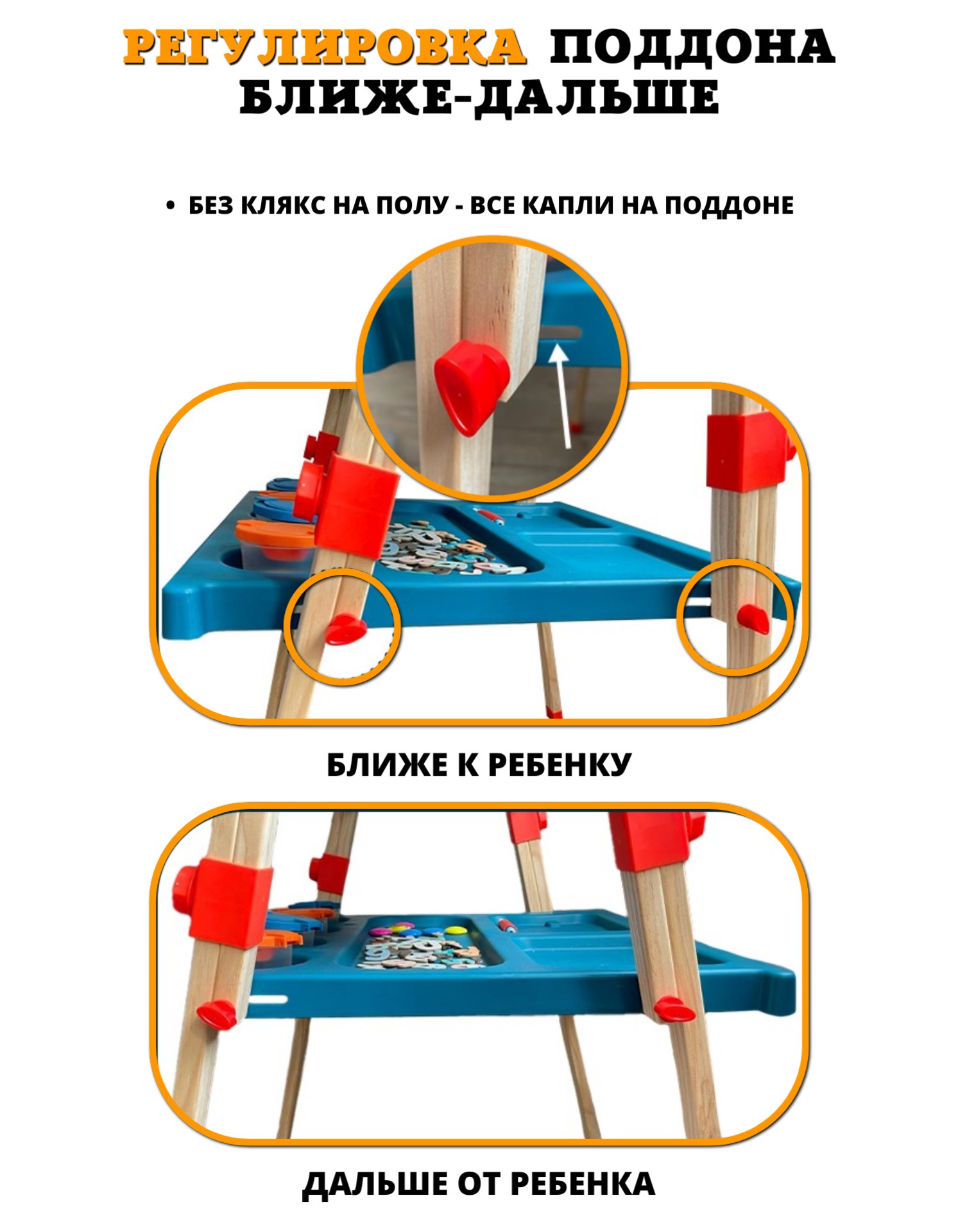 РЕГУЛИРОВКА ПОДДОНА БЛИЖЕ-ДАЛЬШЕ

• БЕЗ КЛЯКС НА ПОЛУ - ВСЕ КАПЛИ НА ПОДДОНЕ

БЛИЖЕ К РЕБЕНКУ

ДАЛЬШЕ ОТ РЕБЕНКА