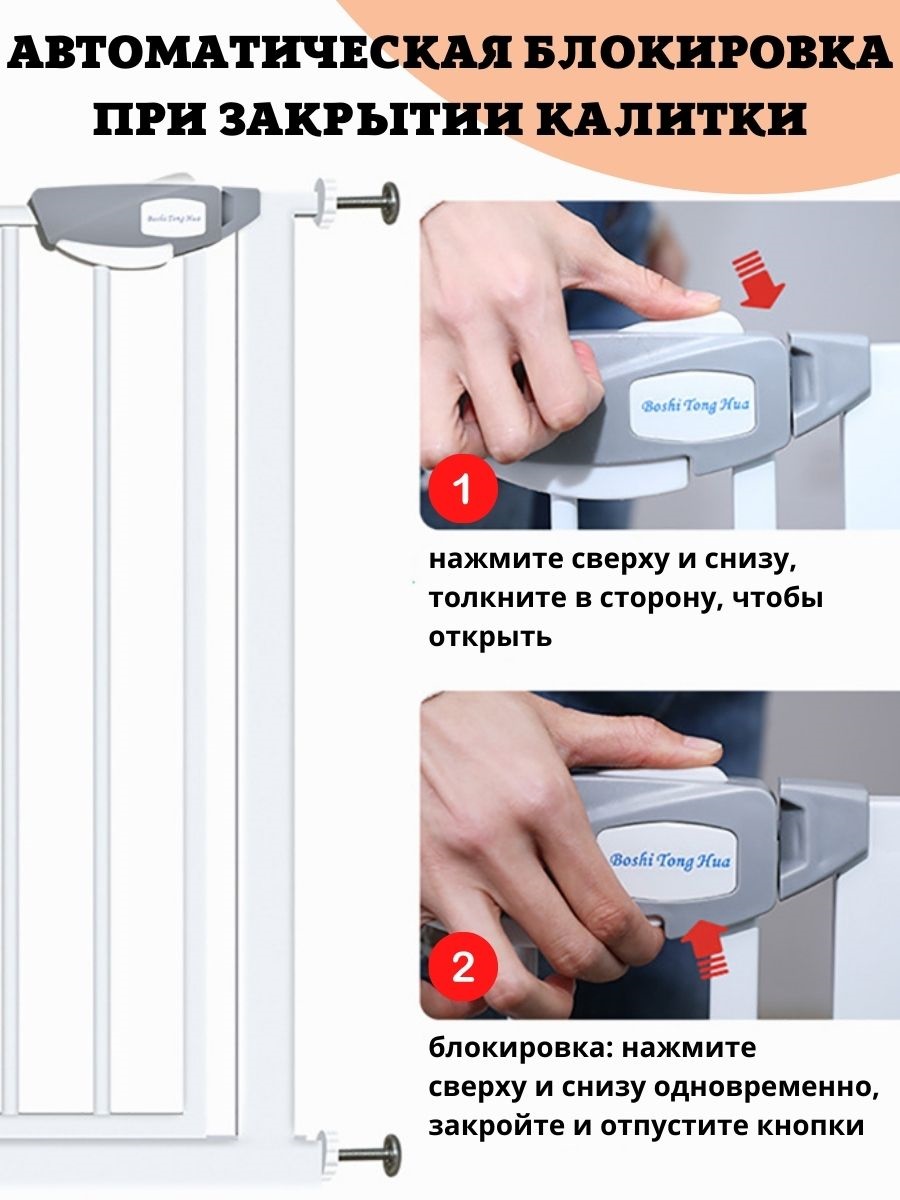 АВТОМАТИЧЕСКАЯ БЛОКИРОВКА ПРИ ЗАКРЫТИИ КАЛИТКИ

Boshi Tong Hua

Boshi Tong Hua

1

нажмите сверху и снизу, толкните в сторону, чтобы открыть

Boshi Tong Hua

2

блокировка: нажмите сверху и снизу одновременно, закройте и отпустите кнопки