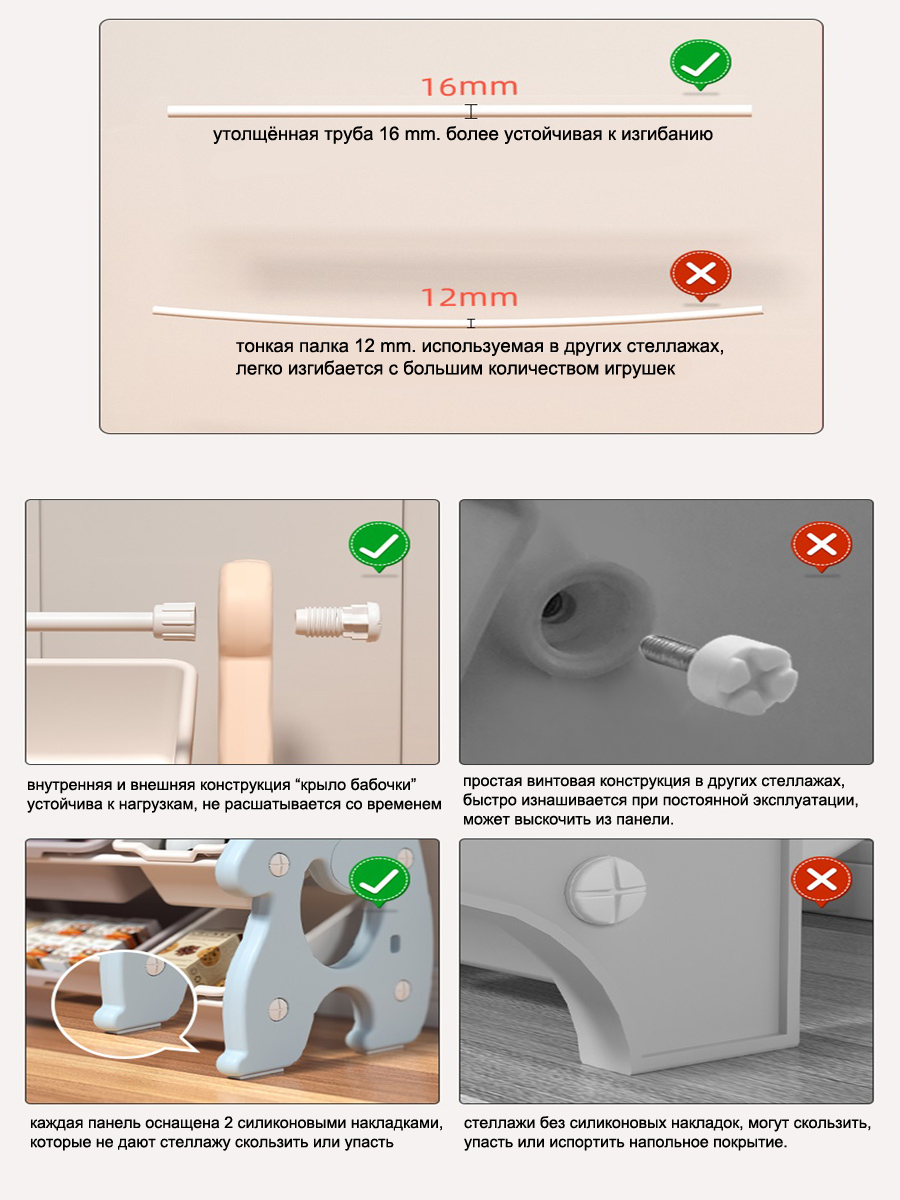 16mm

утолщённая труба 16 mm. более устойчивая к изгибанию

12mm

тонкая палка 12 mm. используемая в других стеллажах, легко изгибается с большим количеством игрушек

внутренняя и внешняя конструкция “крыло бабочки” устойчива к нагрузкам, не расшатывается со временем

простая винтовая конструкция в других стеллажах, быстро изнашивается при постоянной эксплуатации, может выскочить из панели.

каждая панель оснащена 2 силиконовыми накладками, которые не дают стеллажу скользить или упасть

стеллажи без силиконовых накладок, могут скользить, упасть или испортить напольное покрытие.